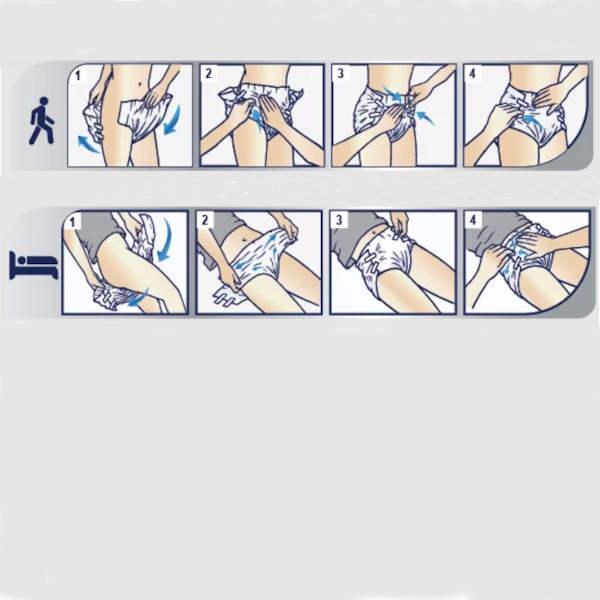 1
2
3
4

1
2
3
4